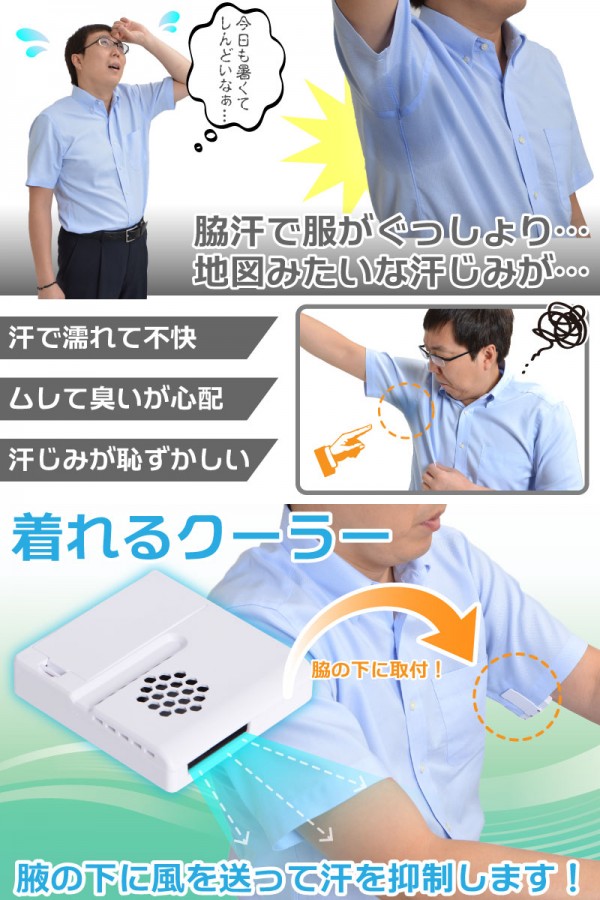 今日も暑くてしんどいなぁ…

脇汗で服がぐっしょり…
地図みたいな汗じみが…

汗で濡れて不快

ムレて臭いが心配

汗じみが恥ずかしい

着れるクーラー

脇の下に取付！

腋の下に風を送って汗を抑制します！