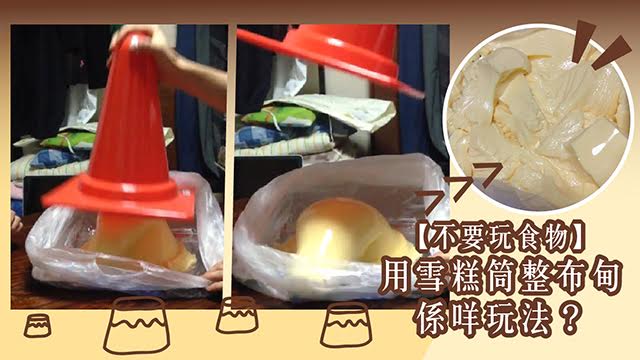 【不要玩食物】
用雪糕筒整布甸
係咩玩法？